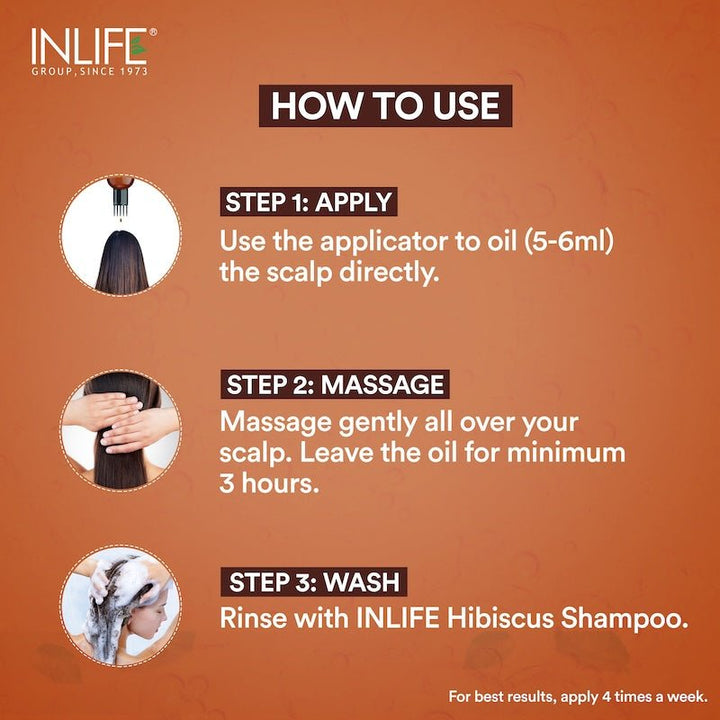 INLIFE®
GROUP, SINCE 1973

HOW TO USE

STEP 1: APPLY
Use the applicator to oil (5-6ml) the scalp directly.

STEP 2: MASSAGE
Massage gently all over your scalp. Leave the oil for minimum 3 hours.

STEP 3: WASH
Rinse with INLIFE Hibiscus Shampoo.

For best results, apply 4 times a week.