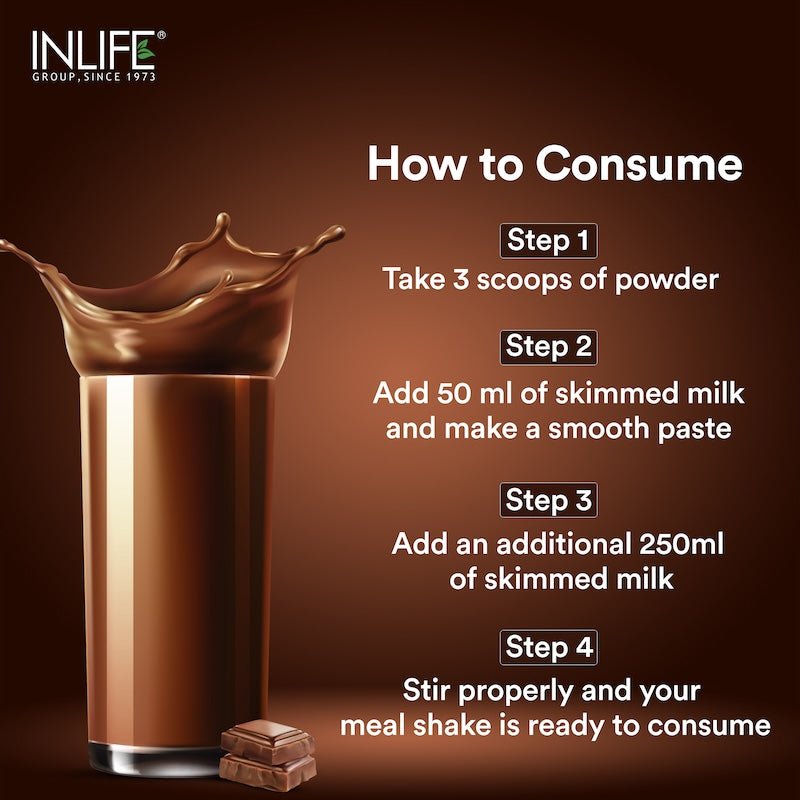 INLIFE®
GROUP, SINCE 1973

How to Consume

Step 1
Take 3 scoops of powder

Step 2
Add 50 ml of skimmed milk and make a smooth paste

Step 3
Add an additional 250ml of skimmed milk

Step 4
Stir properly and your meal shake is ready to consume