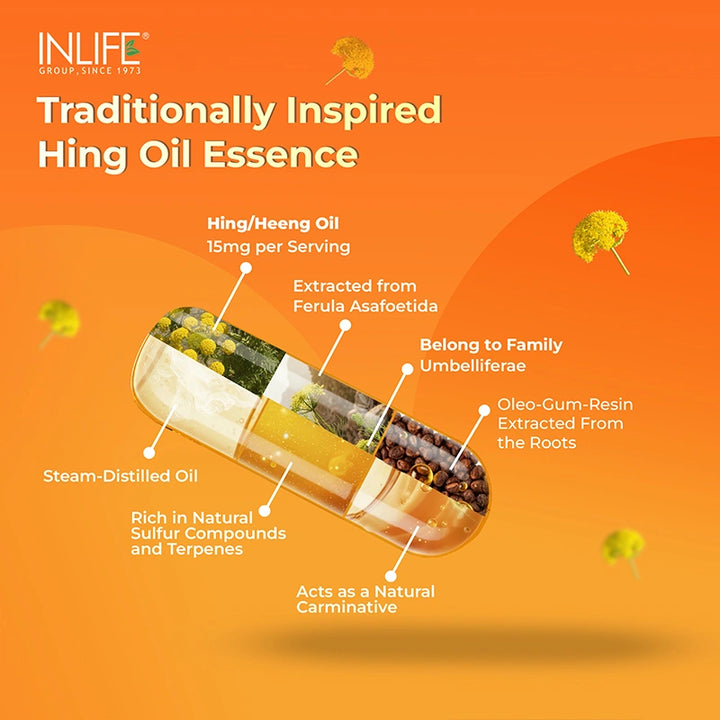 INLIFE®
GROUP, SINCE 1973

Traditionally Inspired Hing Oil Essence

Hing/Heeng Oil
15mg per Serving

Extracted from Ferula Asafoetida

Belong to Family Umbelliferae

Oleo-Gum-Resin Extracted From the Roots

Steam-Distilled Oil

Rich in Natural Sulfur Compounds and Terpenes

Acts as a Natural Carminative